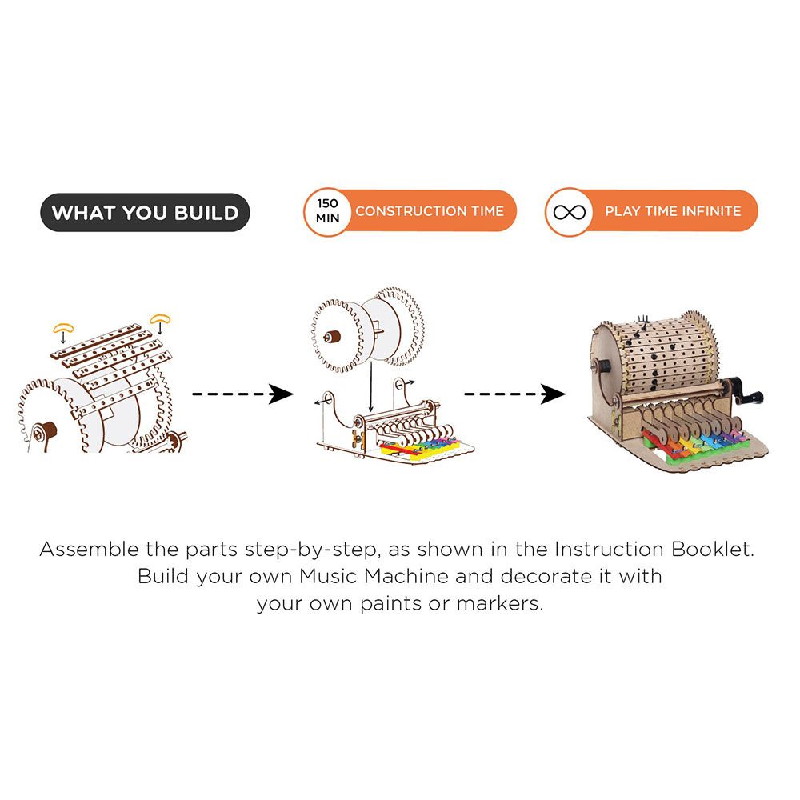 WHAT YOU BUILD

150 MIN CONSTRUCTION TIME

∞ PLAY TIME INFINITE

Assemble the parts step-by-step, as shown in the Instruction Booklet. Build your own Music Machine and decorate it with your own paints or markers.